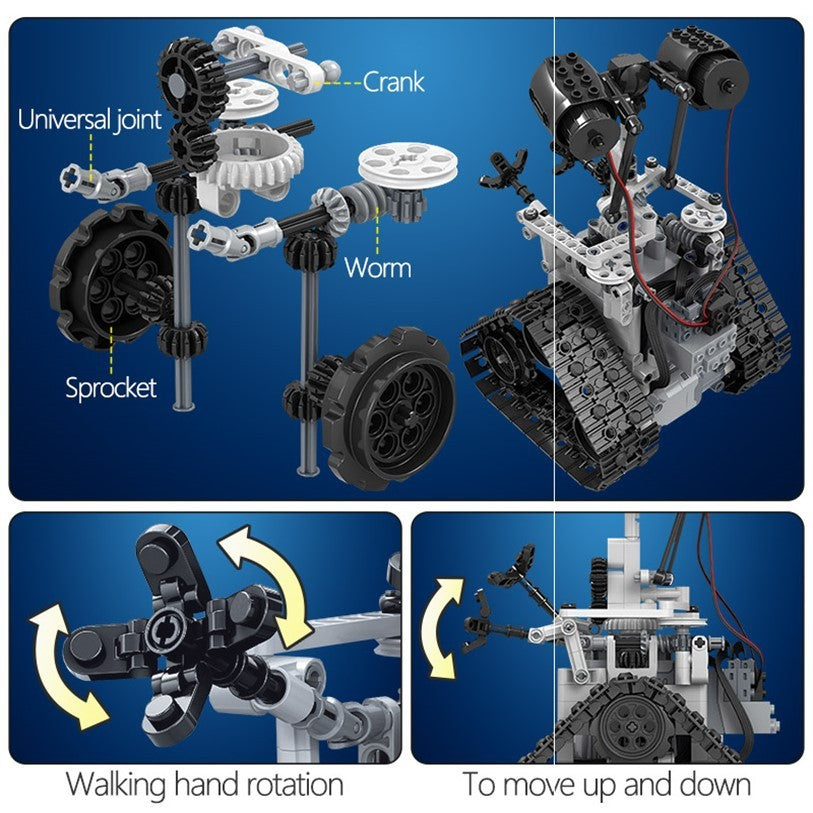 Crank

Universal joint

Worm

Sprocket

Walking hand rotation

To move up and down